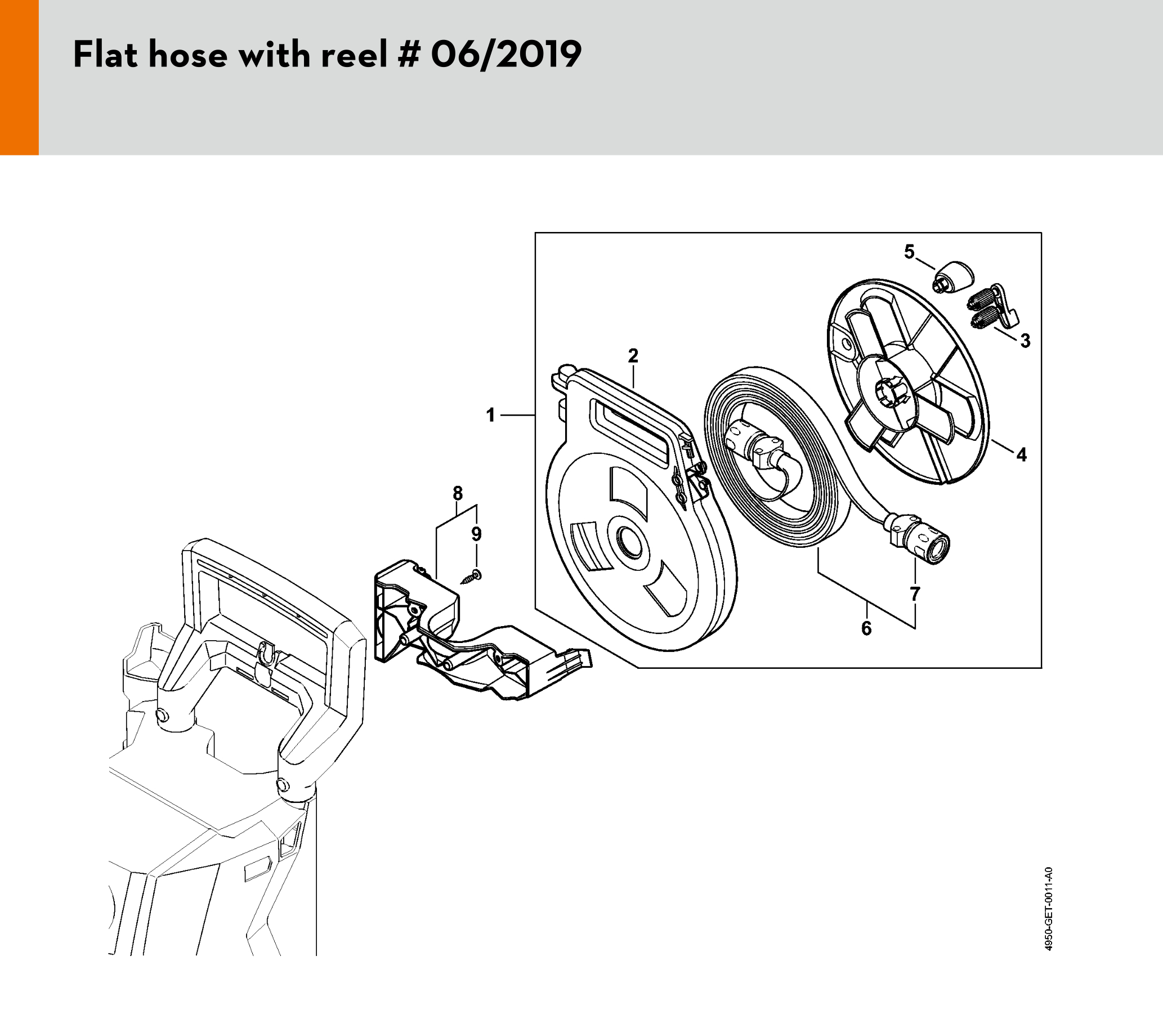 Flat hose with reel # 06/2019

5
3
2
1
4
8
9
7
6

4950-GET-0011-A0